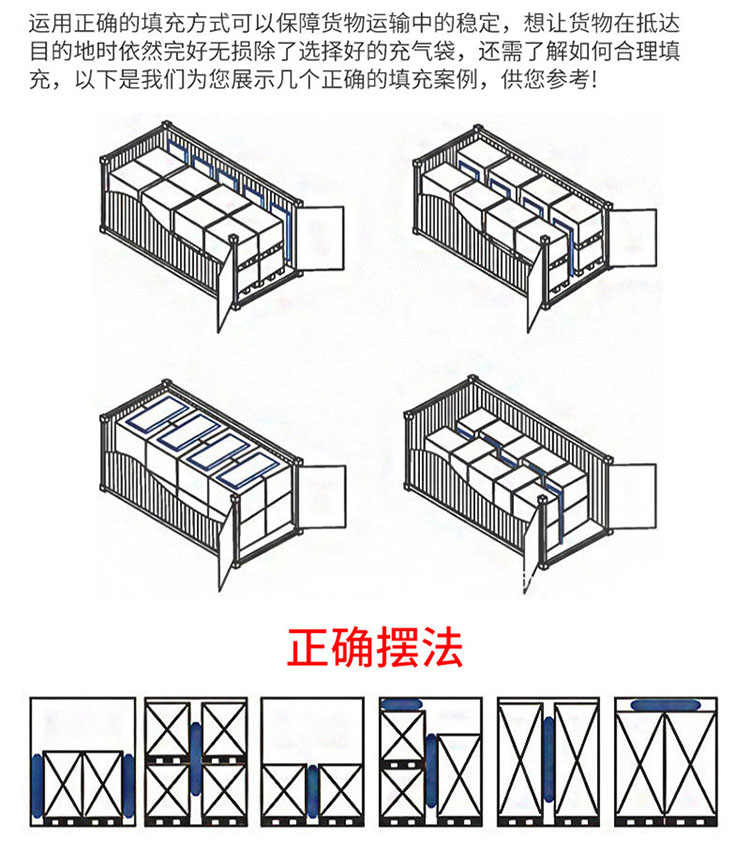 运用正确的填充方式可以保障货物运输中的稳定，想让货物在抵达目的地时依然完好无损除了选择好的充气袋，还需了解如何合理填充，以下是我们为您展示几个正确的填充案例，供您参考!

正确摆法